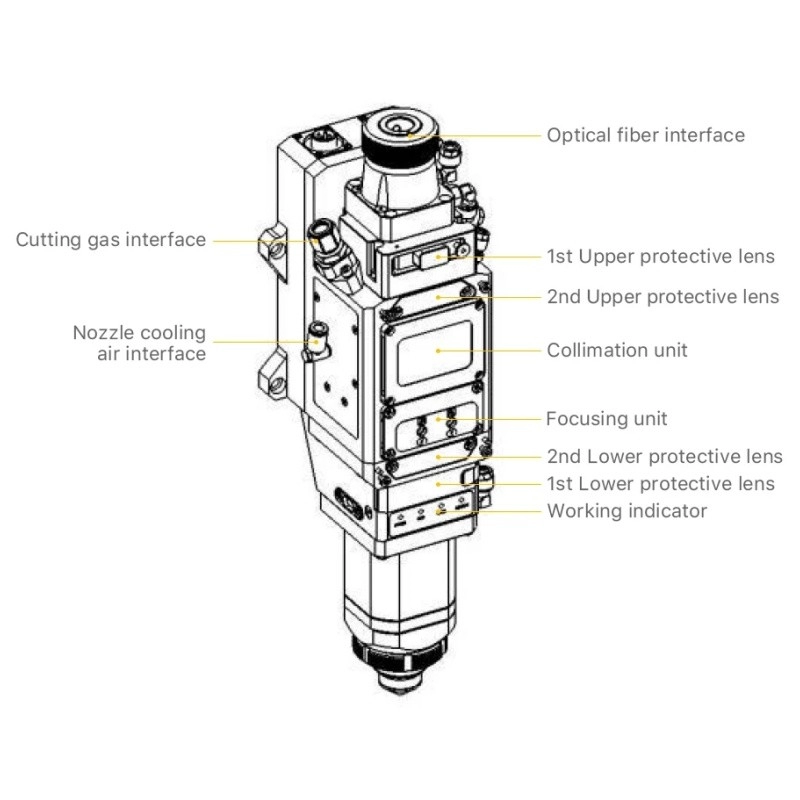 Optical fiber interface

Cutting gas interface

1st Upper protective lens

2nd Upper protective lens

Nozzle cooling air interface

Collimation unit

Focusing unit

2nd Lower protective lens

1st Lower protective lens

Working indicator